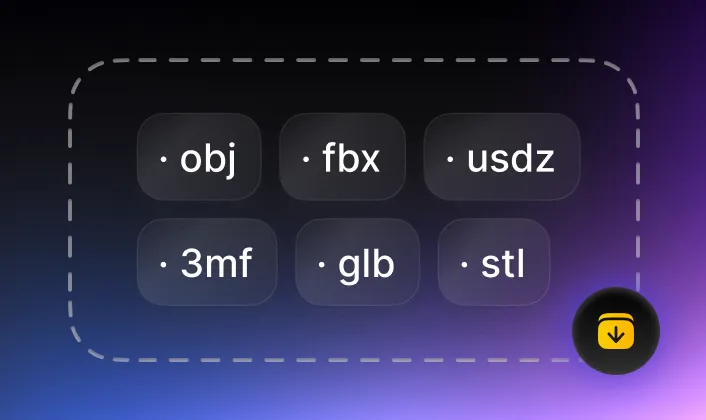 · obj

· fbx

· usdz

· 3mf

· glb

· stl